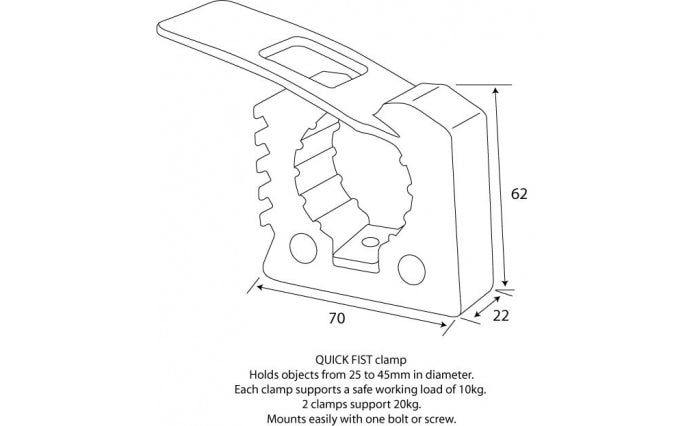 62

70

22

QUICK FIST clamp
Holds objects from 25 to 45mm in diameter.
Each clamp supports a safe working load of 10kg.
2 clamps support 20kg.
Mounts easily with one bolt or screw.